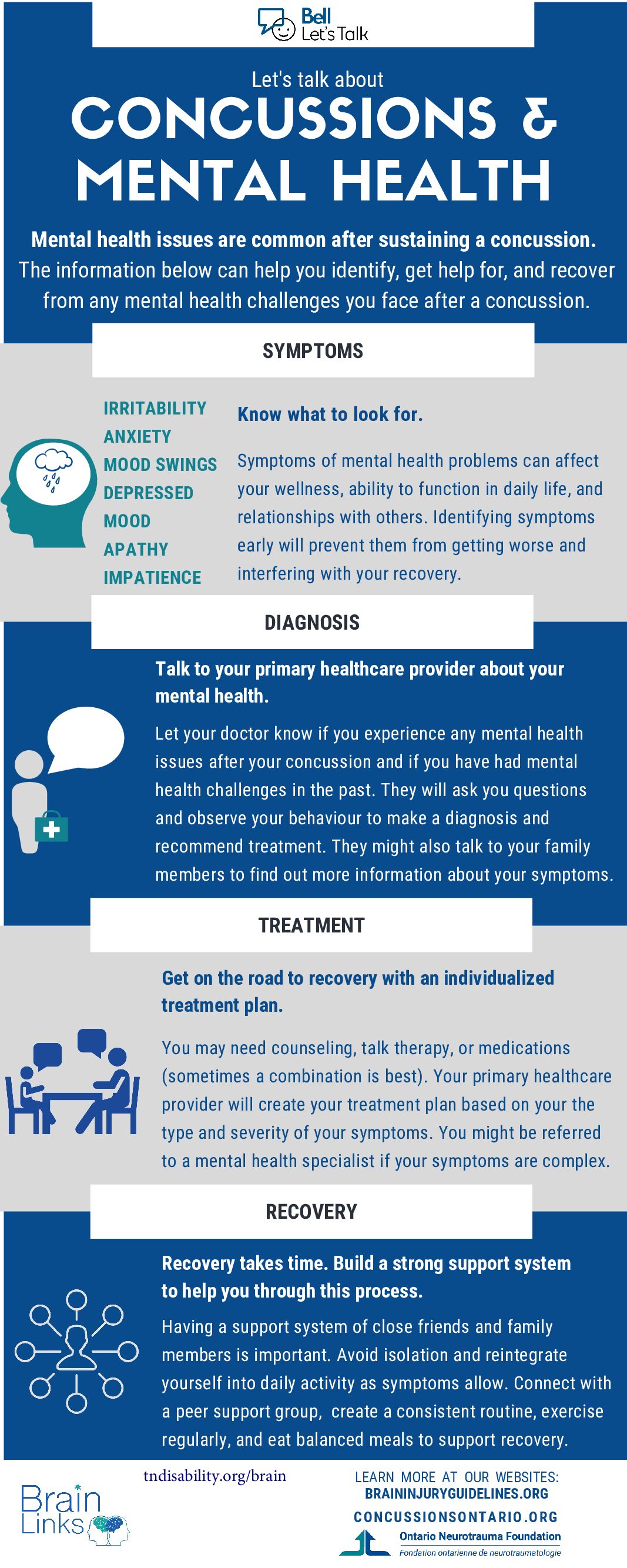 Bell
Let's Talk

Let's talk about
CONCUSSIONS & MENTAL HEALTH

Mental health issues are common after sustaining a concussion. The information below can help you identify, get help for, and recover from any mental health challenges you face after a concussion.

SYMPTOMS

IRRITABILITY
ANXIETY
MOOD SWINGS
DEPRESSED MOOD
APATHY
IMPATIENCE

Know what to look for.

Symptoms of mental health problems can affect your wellness, ability to function in daily life, and relationships with others. Identifying symptoms early will prevent them from getting worse and interfering with your recovery.

DIAGNOSIS

Talk to your primary healthcare provider about your mental health.

Let your doctor know if you experience any mental health issues after your concussion and if you have had mental health challenges in the past. They will ask you questions and observe your behaviour to make a diagnosis and recommend treatment. They might also talk to your family members to find out more information about your symptoms.

TREATMENT

Get on the road to recovery with an individualized treatment plan.

You may need counseling, talk therapy, or medications (sometimes a combination is best). Your primary healthcare provider will create your treatment plan based on your the type and severity of your symptoms. You might be referred to a mental health specialist if your symptoms are complex.

RECOVERY

Recovery takes time. Build a strong support system to help you through this process.

Having a support system of close friends and family members is important. Avoid isolation and reintegrate yourself into daily activity as symptoms allow. Connect with a peer support group, create a consistent routine, exercise regularly, and eat balanced meals to support recovery.

Brain Links

tndisability.org/brain

LEARN MORE AT OUR WEBSITES:
BRAININJURYGUIDELINES.ORG
CONCUSSIONSONTARIO.ORG
Ontario Neurotrauma Foundation
Fondation ontarienne de neurotraumatologie